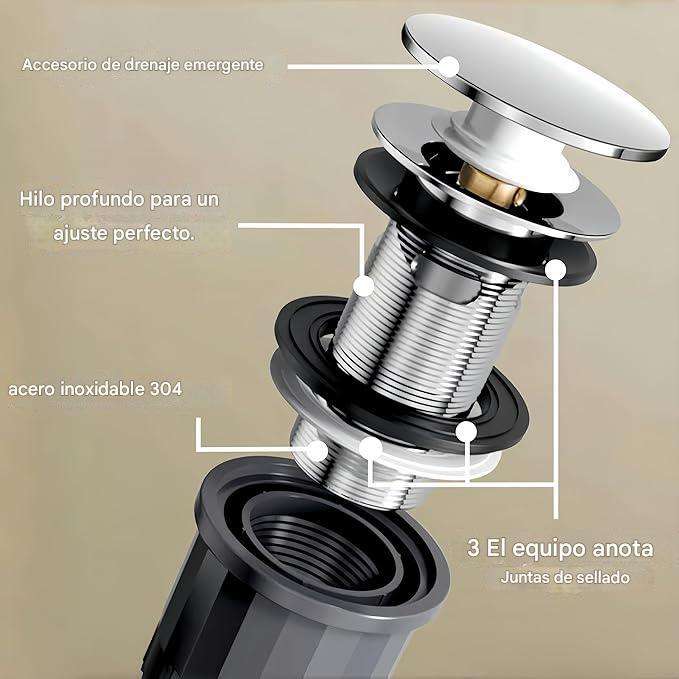 Accesorio de drenaje emergente

Hilo profundo para un ajuste perfecto.

acero inoxidable 304

3 El equipo anota
Juntas de sellado